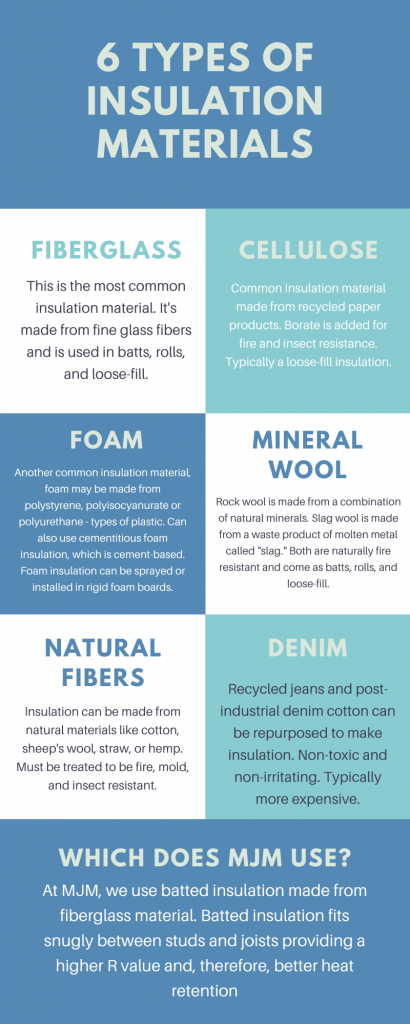 6 TYPES OF INSULATION MATERIALS

FIBERGLASS

This is the most common insulation material. It's made from fine glass fibers and is used in batts, rolls, and loose-fill.

CELLULOSE

Common insulation material made from recycled paper products. Borate is added for fire and insect resistance. Typically a loose-fill insulation.

FOAM

Another common insulation material, foam may be made from polystyrene, polyisocyanurate or polyurethane - types of plastic. Can also use cementitious foam insulation, which is cement-based. Foam insulation can be sprayed or installed in rigid foam boards.

MINERAL WOOL

Rock wool is made from a combination of natural minerals. Slag wool is made from a waste product of molten metal called "slag." Both are naturally fire resistant and come as batts, rolls, and loose-fill.

NATURAL FIBERS

Insulation can be made from natural materials like cotton, sheep's wool, straw, or hemp. Must be treated to be fire, mold, and insect resistant.

DENIM

Recycled jeans and post-industrial denim cotton can be repurposed to make insulation. Non-toxic and non-irritating. Typically more expensive.

WHICH DOES MJM USE?

At MJM, we use batted insulation made from fiberglass material. Batted insulation fits snugly between studs and joists providing a higher R value and, therefore, better heat retention